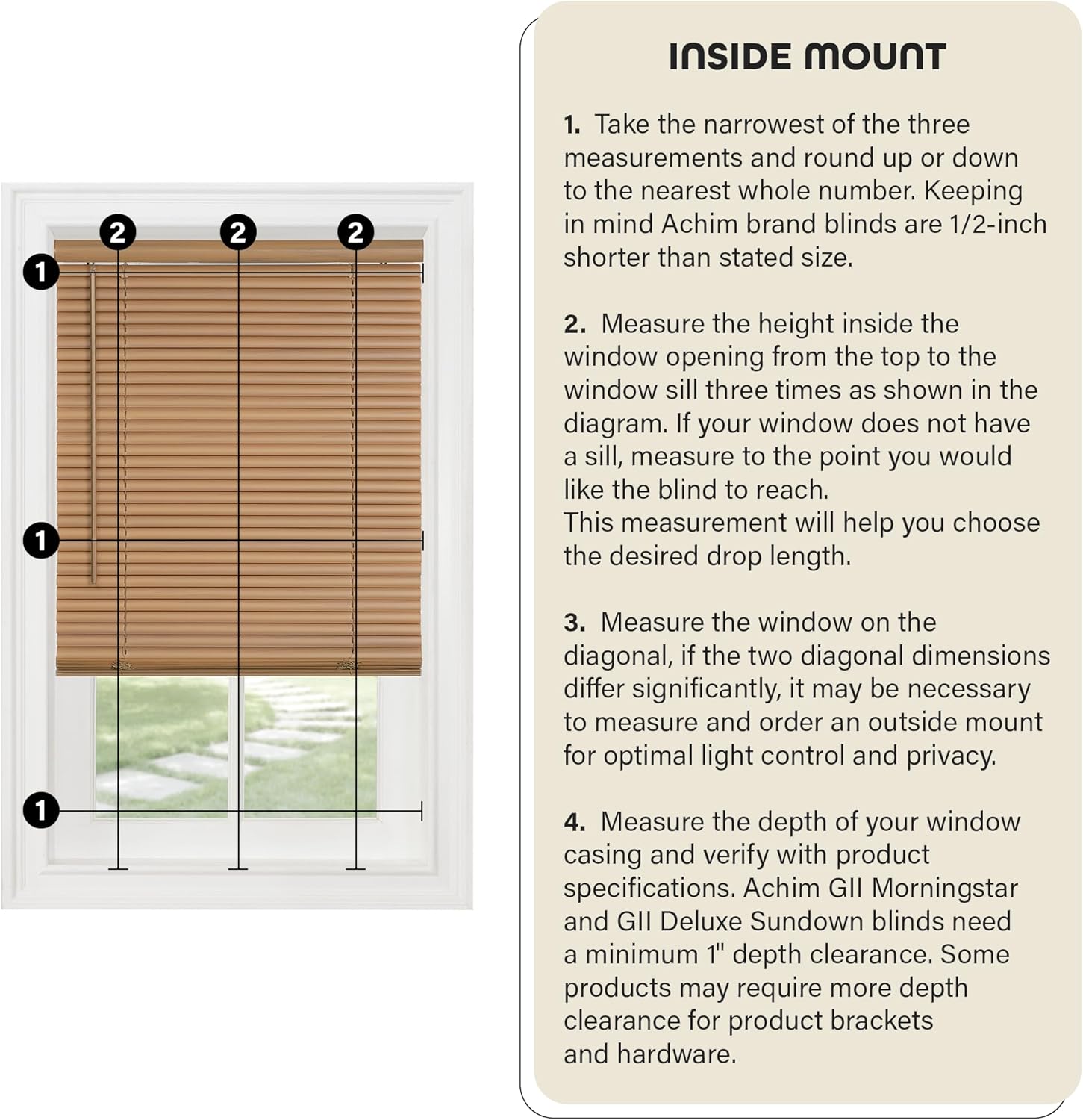 2 2 2

1

1

1

INSIDE MOUNT

1. Take the narrowest of the three measurements and round up or down to the nearest whole number. Keeping in mind Achim brand blinds are 1/2-inch shorter than stated size.

2. Measure the height inside the window opening from the top to the window sill three times as shown in the diagram. If your window does not have a sill, measure to the point you would like the blind to reach.
This measurement will help you choose the desired drop length.

3. Measure the window on the diagonal, if the two diagonal dimensions differ significantly, it may be necessary to measure and order an outside mount for optimal light control and privacy.

4. Measure the depth of your window casing and verify with product specifications. Achim GII Morningstar and GII Deluxe Sundown blinds need a minimum 1" depth clearance. Some products may require more depth clearance for product brackets and hardware.