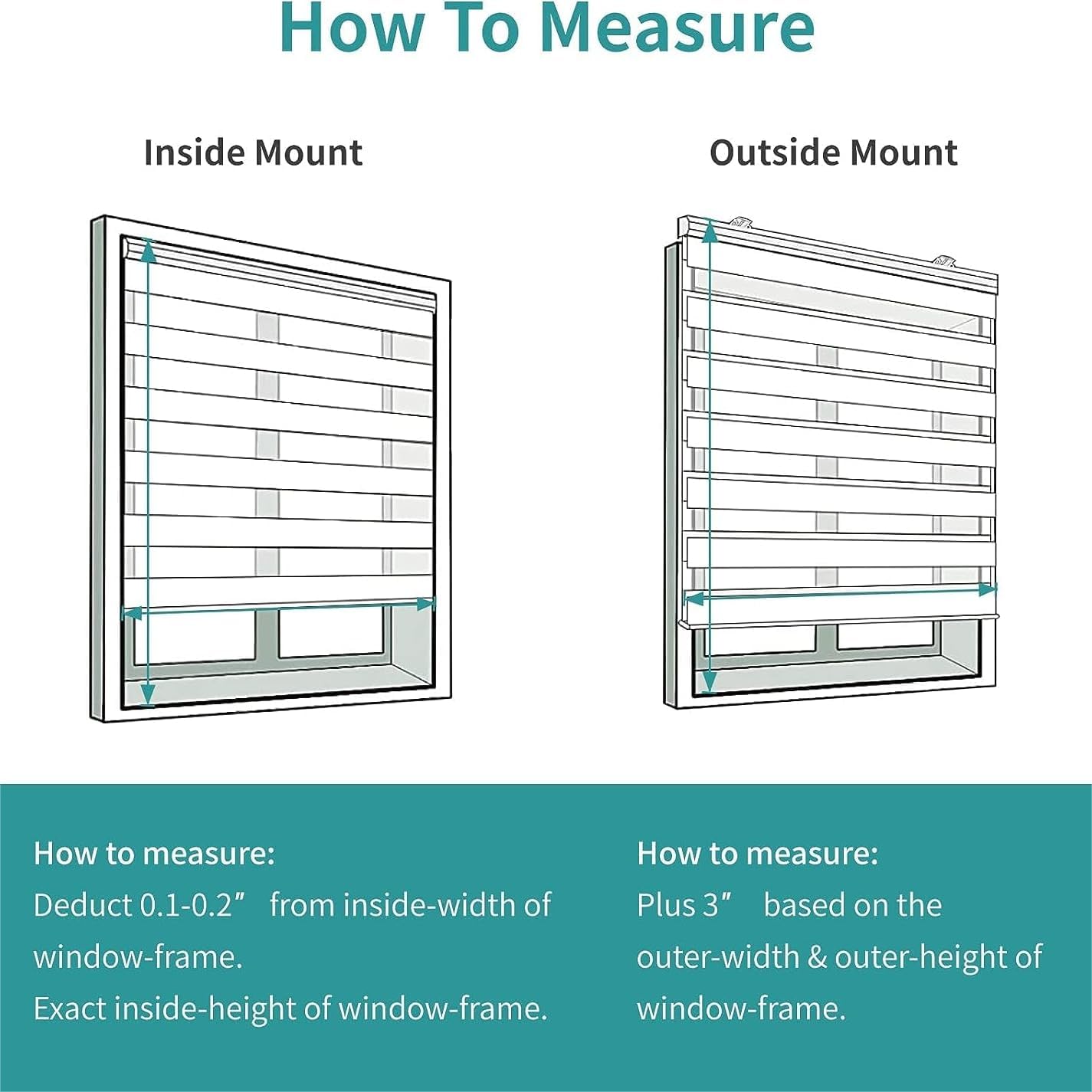 How To Measure

Inside Mount

Outside Mount

How to measure:
Deduct 0.1-0.2” from inside-width of window-frame.
Exact inside-height of window-frame.

How to measure:
Plus 3” based on the outer-width & outer-height of window-frame.